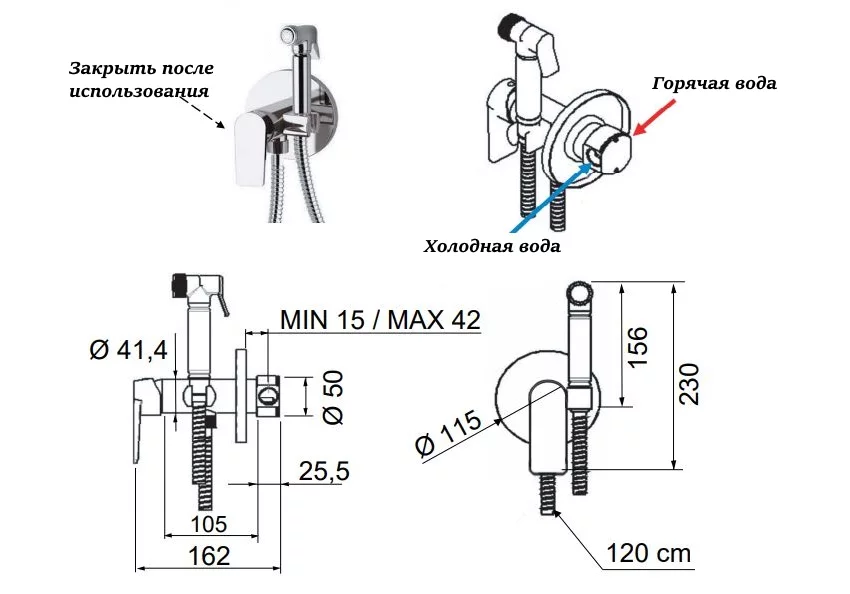 Закрыть после использования

Горячая вода

Холодная вода

MIN 15 / MAX 42

Ø 41,4

Ø 50

25,5

105

162

156

230

Ø 115

120 cm